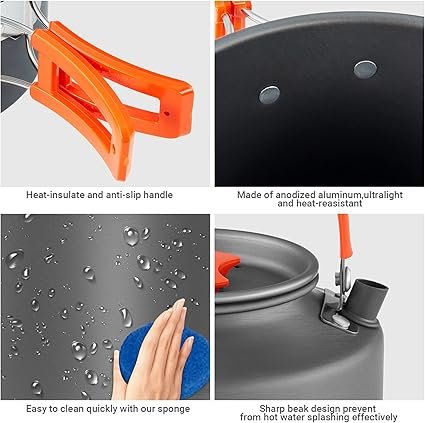 Heat-insulate and anti-slip handle

Made of anodized aluminum,ultralight and heat-reasistant

Easy to clean quickly with our sponge

Sharp beak design prevent from hot water splashing effectively